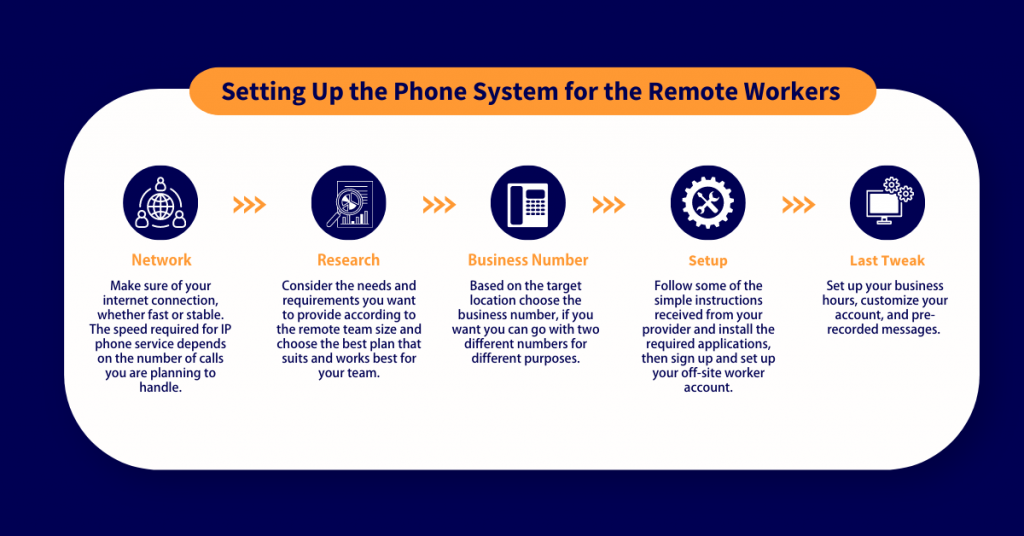 Setting Up the Phone System for the Remote Workers

Network

Make sure of your internet connection, whether fast or stable. The speed required for IP phone service depends on the number of calls you are planning to handle.

Research

Consider the needs and requirements you want to provide according to the remote team size and choose the best plan that suits and works best for your team.

Business Number

Based on the target location choose the business number, if you want you can go with two different numbers for different purposes.

Setup

Follow some of the simple instructions received from your provider and install the required applications, then sign up and set up your off-site worker account.

Last Tweak

Set up your business hours, customize your account, and pre-recorded messages.